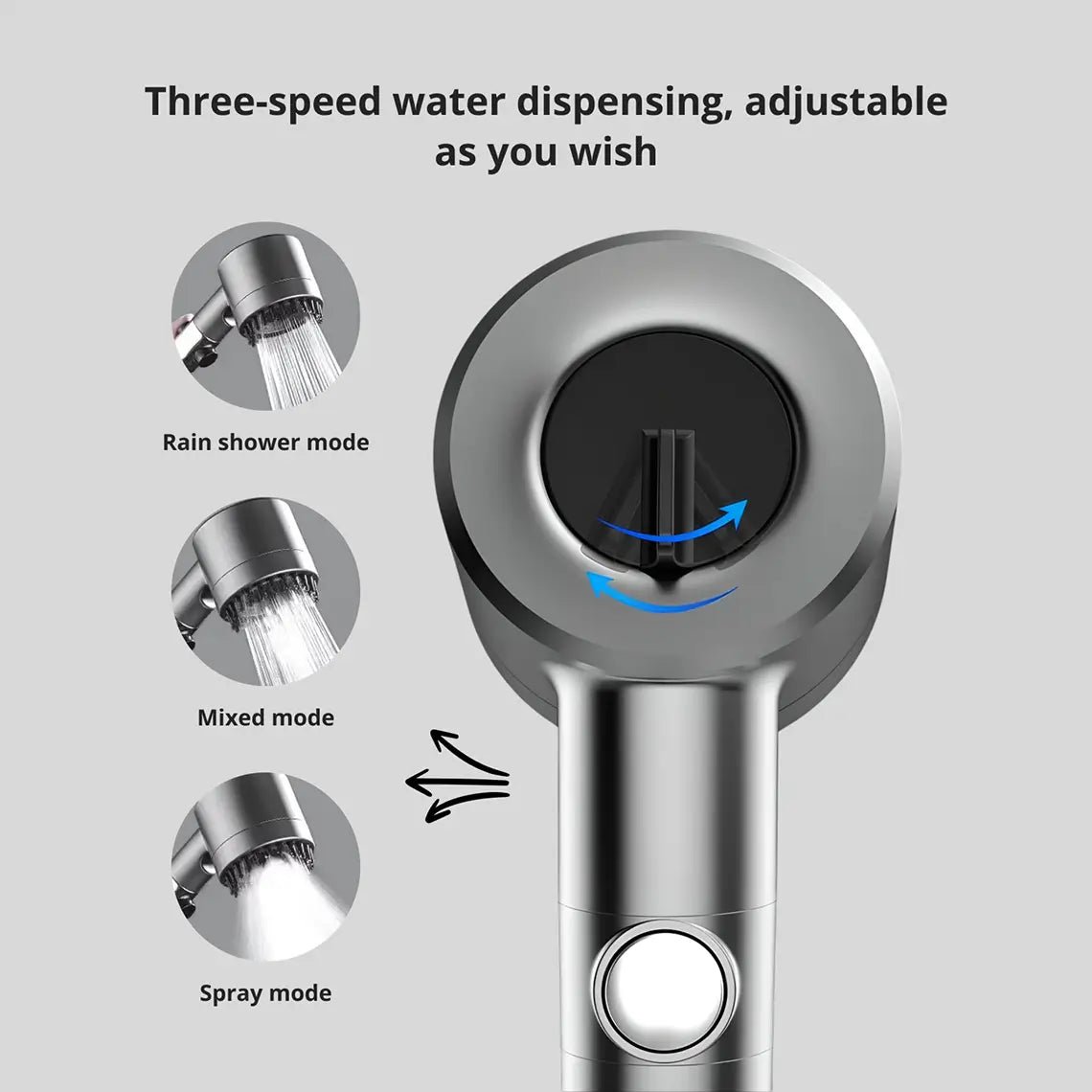 Three-speed water dispensing, adjustable as you wish

Rain shower mode

Mixed mode

Spray mode